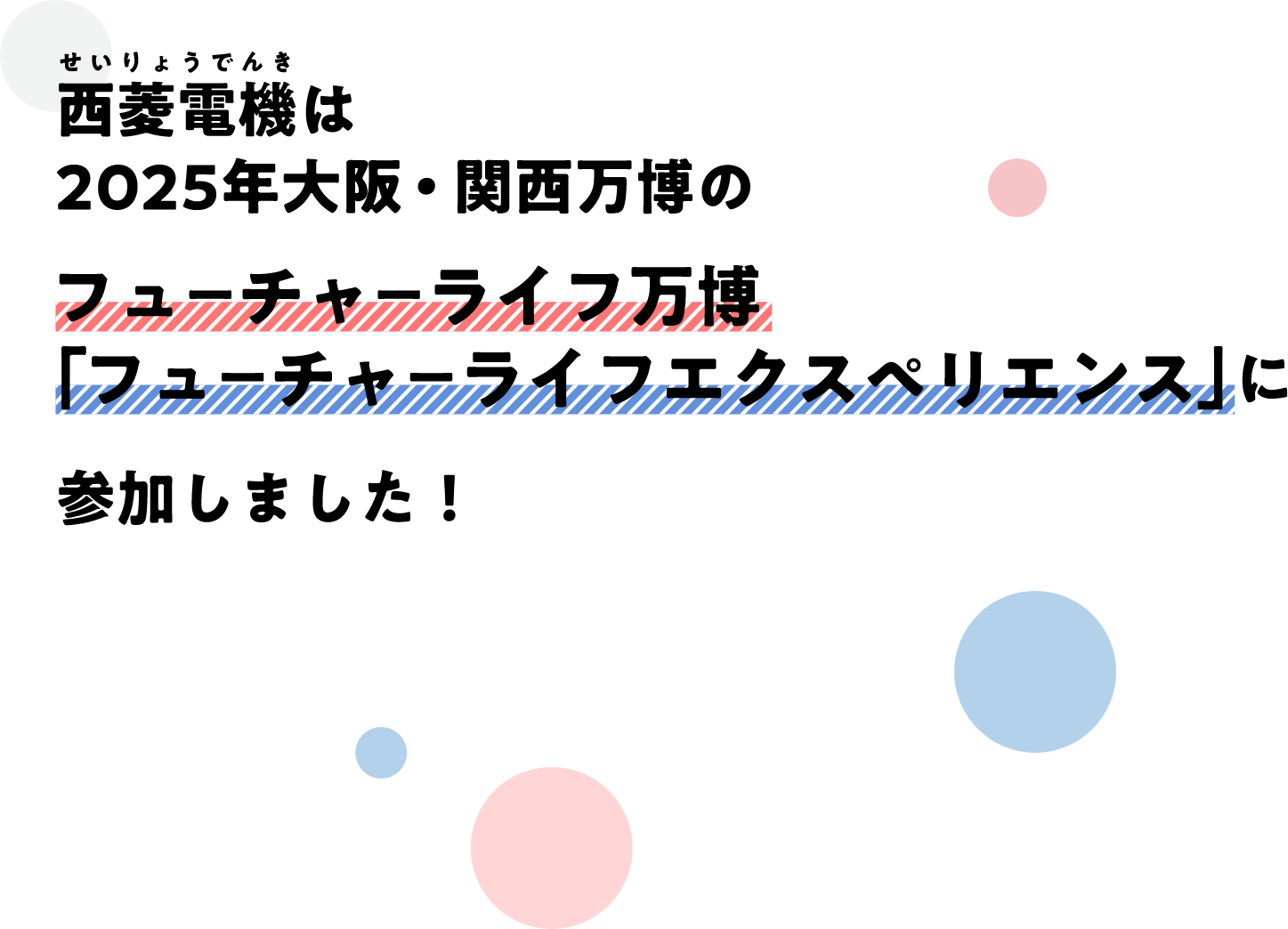 せいりょうでんき
西菱電機は
2025年大阪・関西万博の

フューチャーライフ万博
「フューチャーライフエクスペリエンス」に

参加しました！